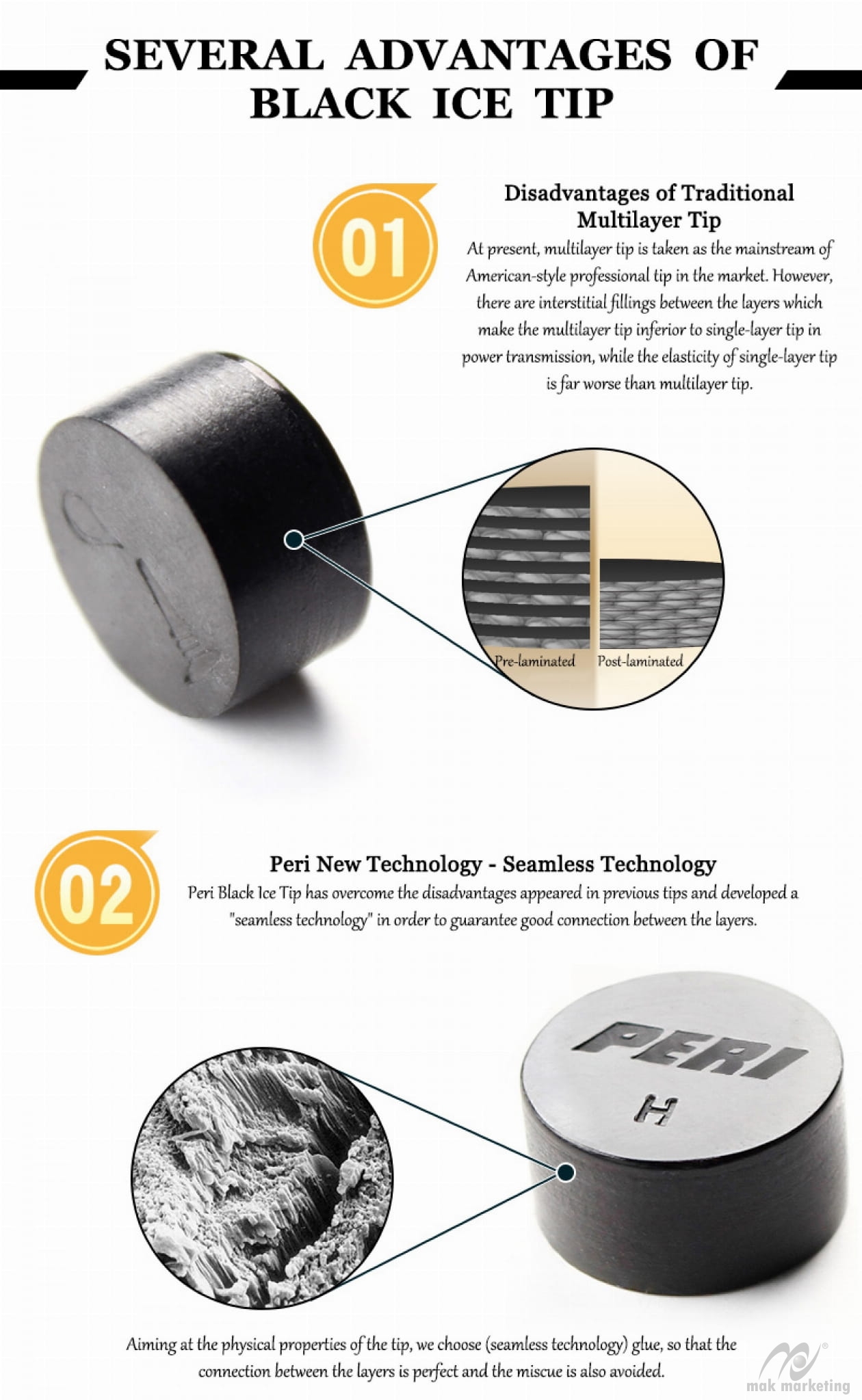 SEVERAL ADVANTAGES OF BLACK ICE TIP

01

Disadvantages of Traditional Multilayer Tip

At present, multilayer tip is taken as the mainstream of American-style professional tip in the market. However, there are interstitial fillings between the layers which make the multilayer tip inferior to single-layer tip in power transmission, while the elasticity of single-layer tip is far worse than multilayer tip.

Pre-laminated

Post-laminated

02

Peri New Technology - Seamless Technology

Peri Black Ice Tip has overcome the disadvantages appeared in previous tips and developed a "seamless technology" in order to guarantee good connection between the layers.

PERI

H

Aiming at the physical properties of the tip, we choose (seamless technology) glue, so that the connection between the layers is perfect and the miscue is also avoided.

mak marketing